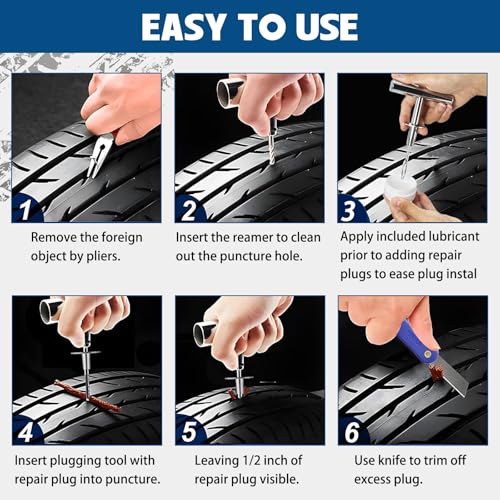 EASY TO USE

1
Remove the foreign object by pliers.

2
Insert the reamer to clean out the puncture hole.

3
Apply included lubricant prior to adding repair plugs to ease plug instal

4
Insert plugging tool with repair plug into puncture.

5
Leaving 1/2 inch of repair plug visible.

6
Use knife to trim off excess plug.