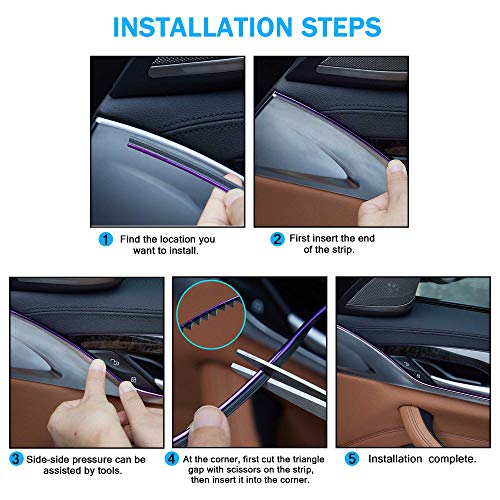 INSTALLATION STEPS

1 Find the location you want to install.

2 First insert the end of the strip.

3 Side-side pressure can be assisted by tools.

4 At the corner, first cut the triangle gap with scissors on the strip, then insert it into the corner.

5 Installation complete.