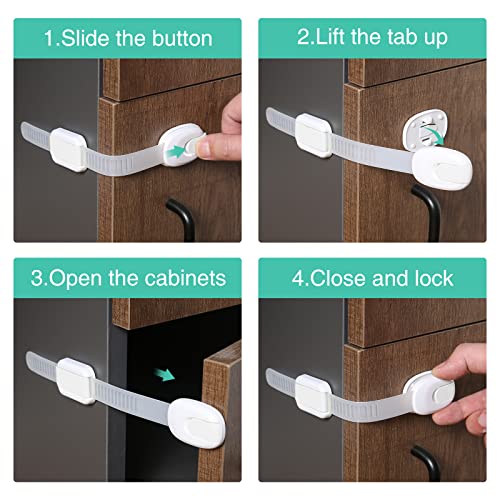 1.Slide the button

2.Lift the tab up

3.Open the cabinets

4.Close and lock