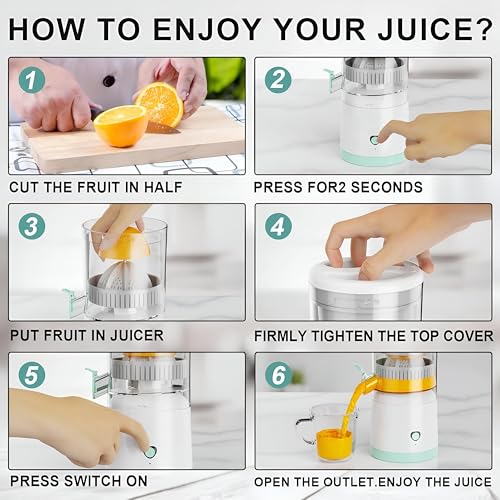 HOW TO ENJOY YOUR JUICE?

1
CUT THE FRUIT IN HALF

2
PRESS FOR2 SECONDS

3
PUT FRUIT IN JUICER

4
FIRMLY TIGHTEN THE TOP COVER

5
PRESS SWITCH ON

6
OPEN THE OUTLET.ENJOY THE JUICE