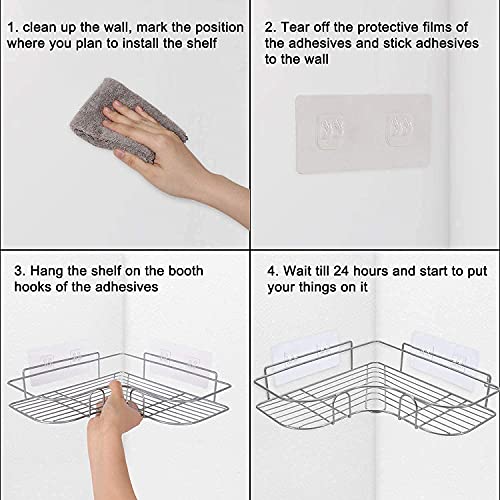 1. clean up the wall, mark the position where you plan to install the shelf

2. Tear off the protective films of the adhesives and stick adhesives to the wall

3. Hang the shelf on the booth hooks of the adhesives

4. Wait till 24 hours and start to put your things on it