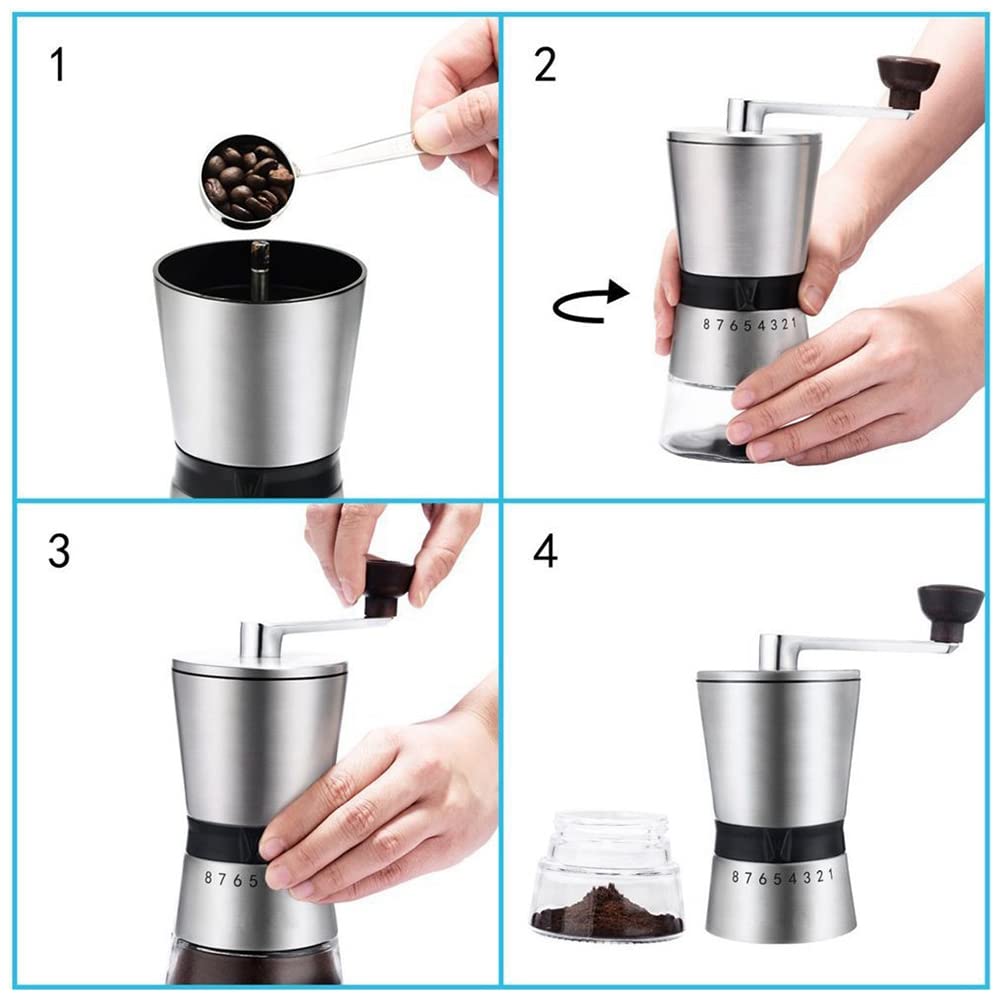 1

2

8 7 6 5 4 3 2 1

3

8 7 6 5

4

8 7 6 5 4 3 2 1