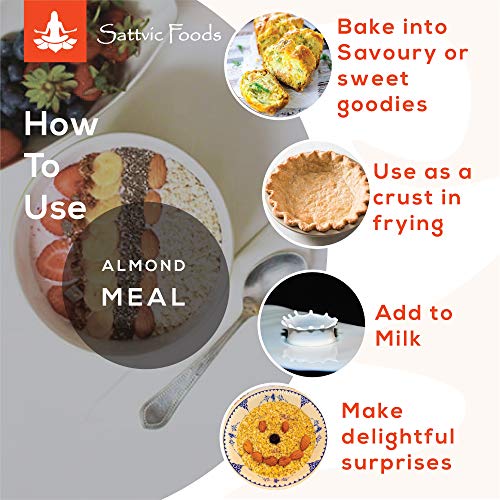 Sattvic Foods

How To Use

ALMOND MEAL

Bake into Savoury or sweet goodies

Use as a crust in frying

Add to Milk

Make delightful surprises