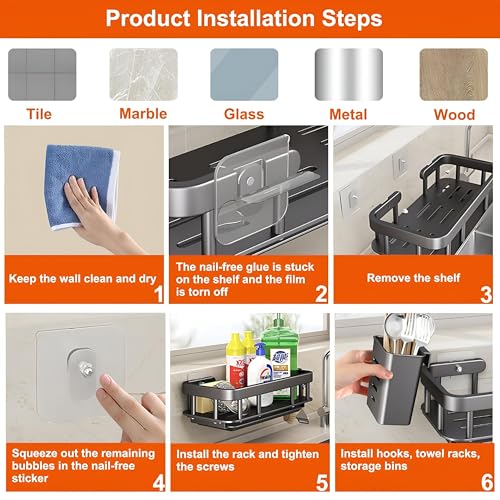 Product Installation Steps

Tile

Marble

Glass

Metal

Wood

Keep the wall clean and dry 1

The nail-free glue is stuck on the shelf and the film is torn off 2

Remove the shelf 3

Squeeze out the remaining bubbles in the nail-free sticker 4

Install the rack and tighten the screws 5

Install hooks, towel racks, storage bins 6