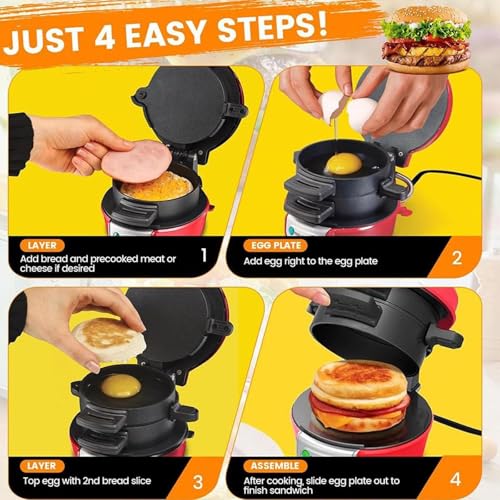 JUST 4 EASY STEPS!

LAYER
Add bread and precooked meat or cheese if desired
1

EGG PLATE
Add egg right to the egg plate
2

LAYER
Top egg with 2nd bread slice
3

ASSEMBLE
After cooking, slide egg plate out to finish sandwich
4