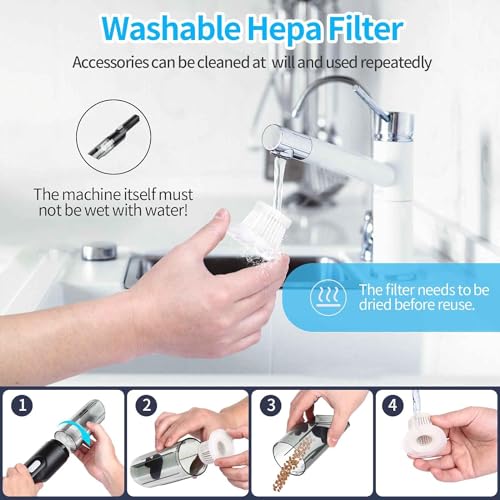 Washable Hepa Filter

Accessories can be cleaned at will and used repeatedly

The machine itself must not be wet with water!

The filter needs to be dried before reuse.

1

2

3

4