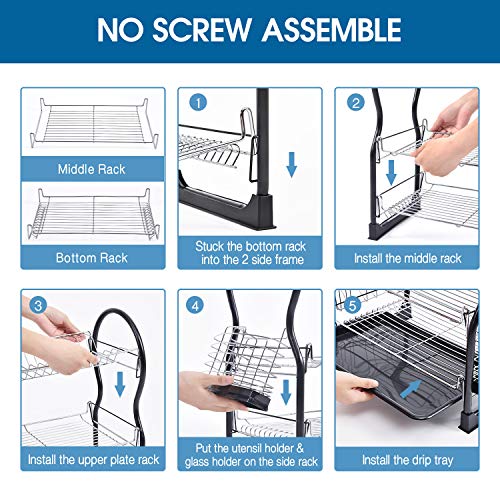 NO SCREW ASSEMBLE

Middle Rack

Bottom Rack

1

Stuck the bottom rack into the 2 side frame

2

Install the middle rack

3

Install the upper plate rack

4

Put the utensil holder & glass holder on the side rack

5

Install the drip tray