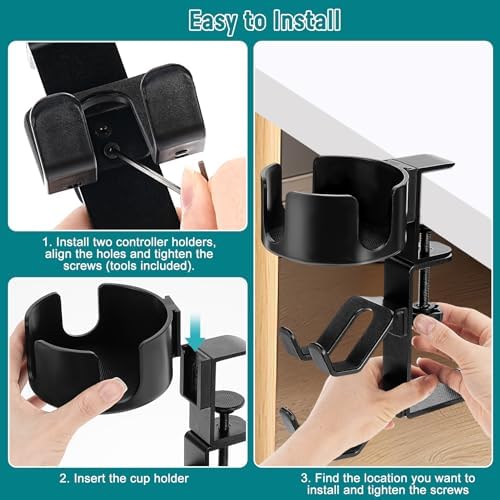 Easy to Install

1. Install two controller holders, align the holes and tighten the screws (tools included).

2. Insert the cup holder

3. Find the location you want to install and tighten the screws