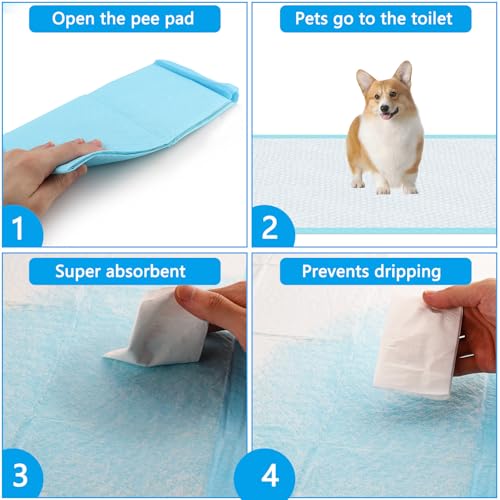 Open the pee pad

1

Pets go to the toilet

2

Super absorbent

3

Prevents dripping

4