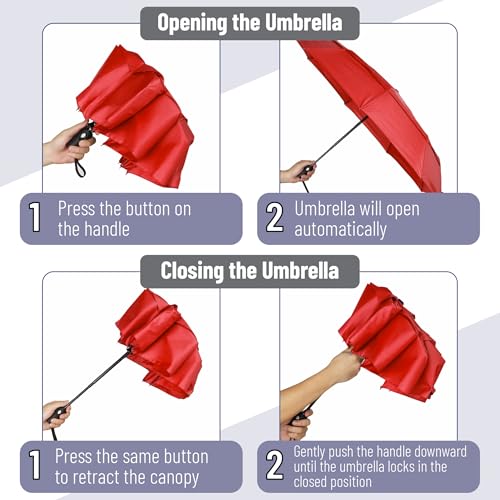 Opening the Umbrella

1 Press the button on the handle

2 Umbrella will open automatically

Closing the Umbrella

1 Press the same button to retract the canopy

2 Gently push the handle downward until the umbrella locks in the closed position