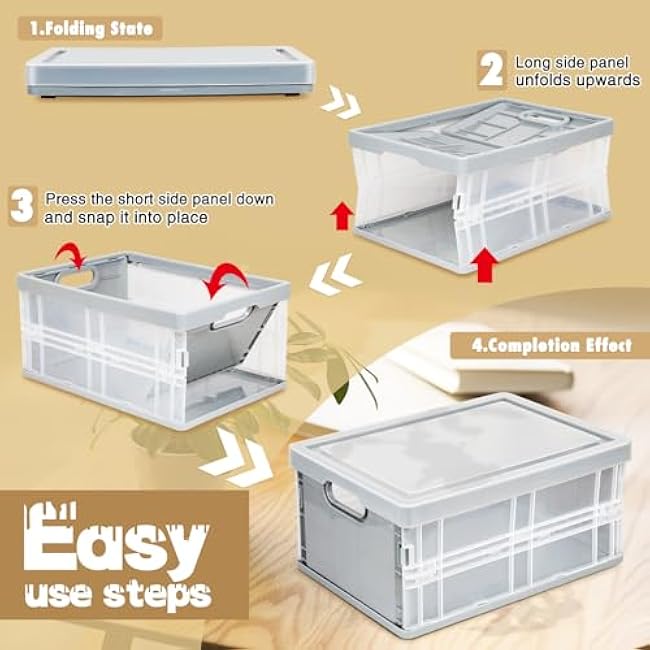 1.Folding State

2 Long side panel unfolds upwards

3 Press the short side panel down and snap it into place

4.Completion Effect

Easy use steps