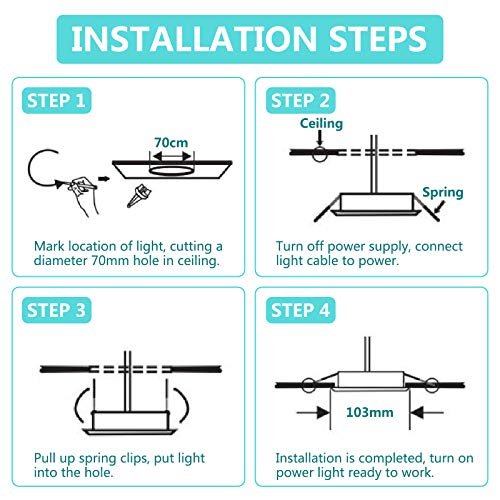 INSTALLATION STEPS

STEP 1

70cm

Mark location of light, cutting a diameter 70mm hole in ceiling.

STEP 2

Ceiling

Spring

Turn off power supply, connect light cable to power.

STEP 3

Pull up spring clips, put light into the hole.

STEP 4

103mm

Installation is completed, turn on power light ready to work.