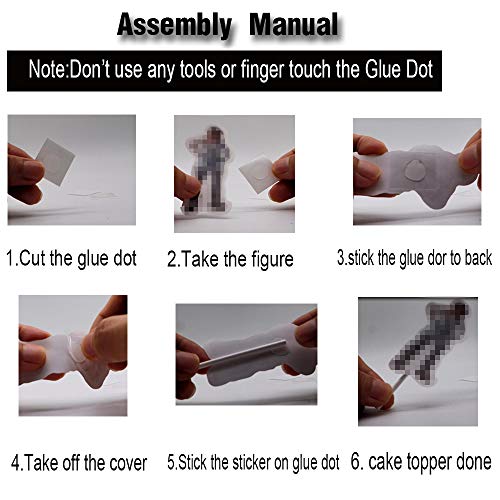 Assembly Manual

Note:Don't use any tools or finger touch the Glue Dot

1.Cut the glue dot

2.Take the figure

3.stick the glue dor to back

4.Take off the cover

5.Stick the sticker on glue dot

6. cake topper done