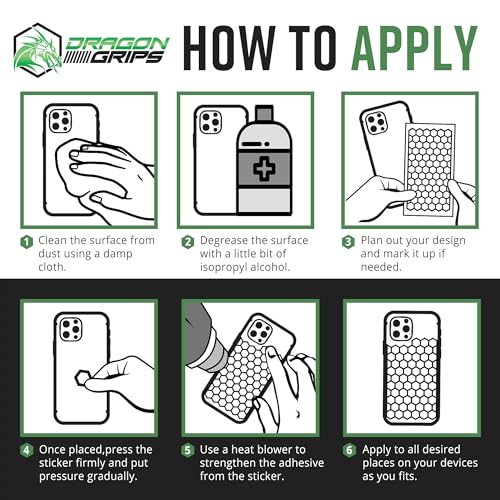 DRAGON GRIPS

HOW TO APPLY

1 Clean the surface from dust using a damp cloth.

2 Degrease the surface with a little bit of isopropyl alcohol.

3 Plan out your design and mark it up if needed.

4 Once placed,press the sticker firmly and put pressure gradually.

5 Use a heat blower to strengthen the adhesive from the sticker.

6 Apply to all desired places on your devices as you fits.