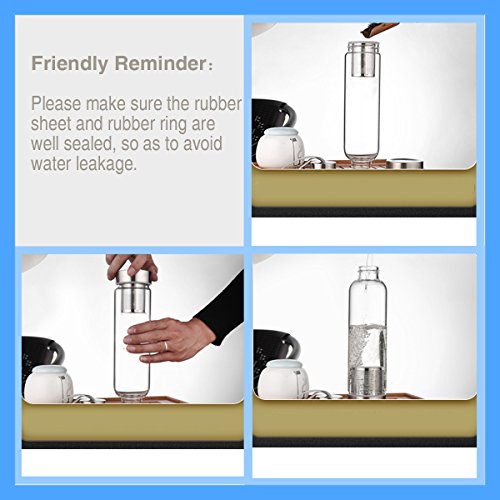 Friendly Reminder：

Please make sure the rubber sheet and rubber ring are well sealed, so as to avoid water leakage.