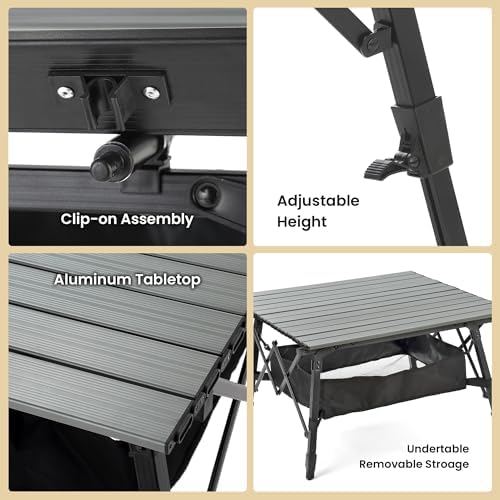 Clip-on Assembly

Adjustable Height

Aluminum Tabletop

Undertable Removable Stroage