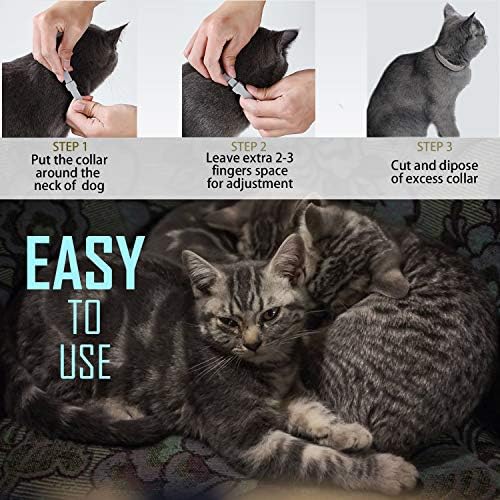 STEP 1
Put the collar around the neck of dog

STEP 2
Leave extra 2-3 fingers space for adjustment

STEP 3
Cut and dipose of excess collar

EASY TO USE