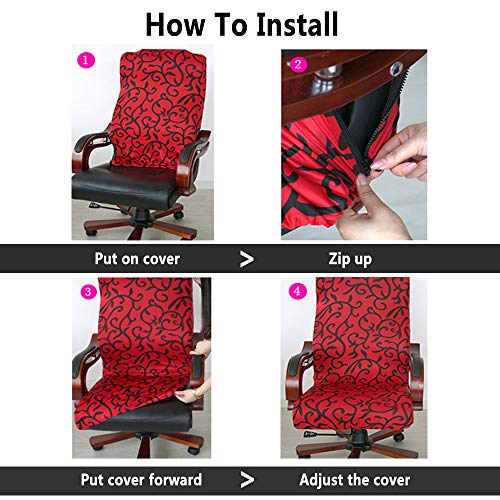 How To Install

1

2

Put on cover > Zip up

3

4

Put cover forward > Adjust the cover