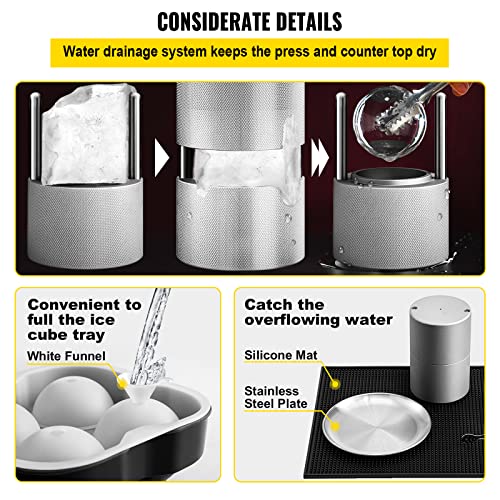 CONSIDERATE DETAILS

Water drainage system keeps the press and counter top dry

Convenient to full the ice cube tray

White Funnel

Catch the overflowing water

Silicone Mat

Stainless Steel Plate