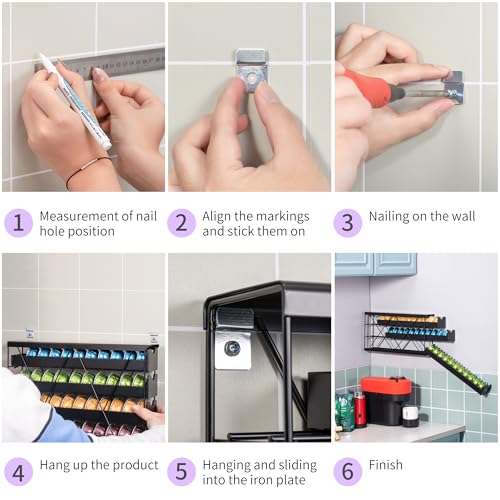 1 Measurement of nail hole position

2 Align the markings and stick them on

3 Nailing on the wall

4 Hang up the product

5 Hanging and sliding into the iron plate

6 Finish