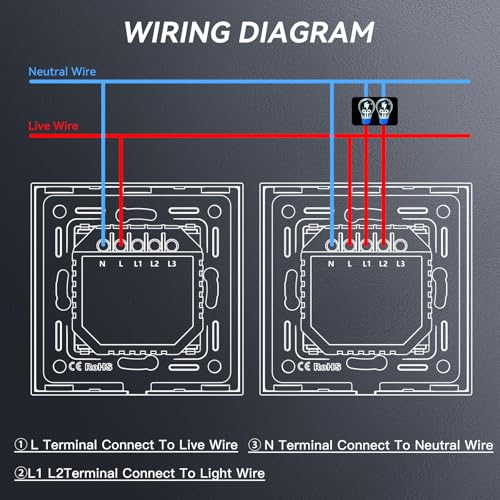 WIRING DIAGRAM

Neutral Wire

Live Wire

N L L1 L2 L3

CE RoHS

N L L1 L2 L3

CE RoHS

① L Terminal Connect To Live Wire ③ N Terminal Connect To Neutral Wire

②L1 L2Terminal Connect To Light Wire