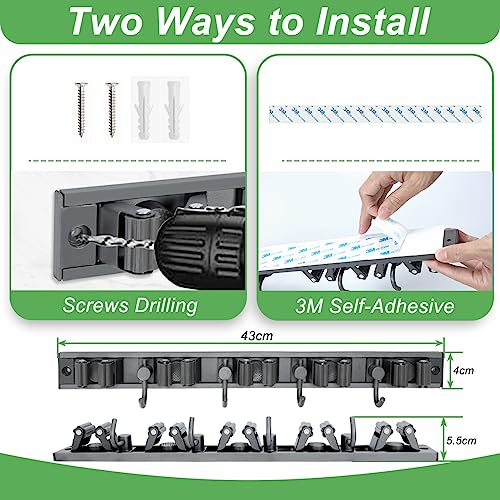 Two Ways to Install

Screws Drilling

3M Self-Adhesive

43cm

4cm

5.5cm