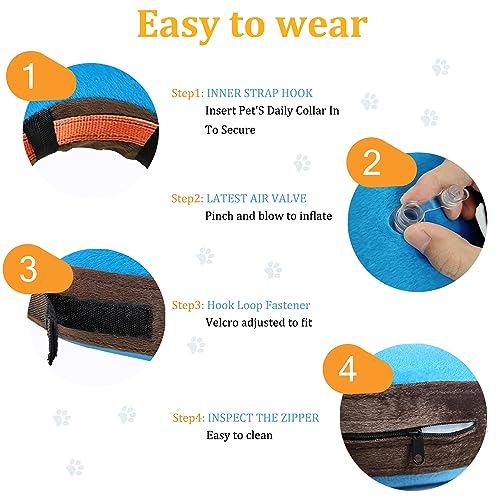 Easy to wear

1

Step1: INNER STRAP HOOK
Insert Pet'S Daily Collar In To Secure

2

Step2: LATEST AIR VALVE
Pinch and blow to inflate

3

Step3: Hook Loop Fastener
Velcro adjusted to fit

4

Step4: INSPECT THE ZIPPER
Easy to clean