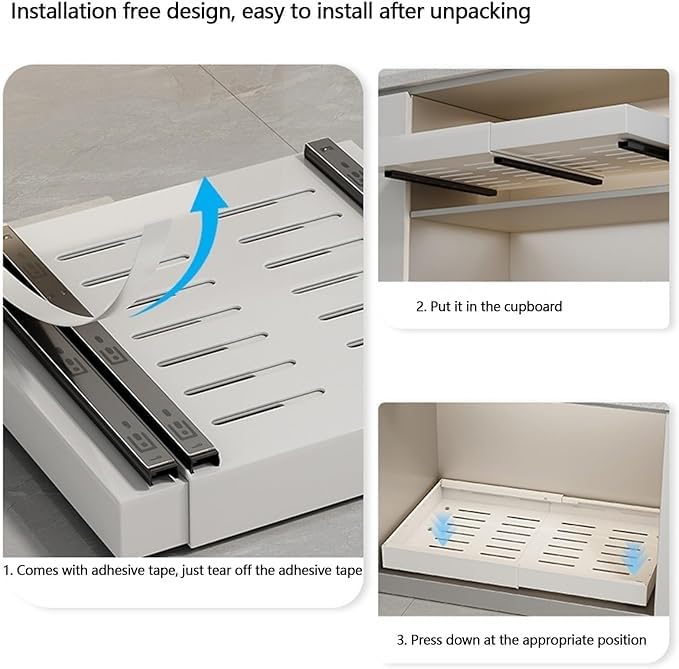 Installation free design, easy to install after unpacking

1. Comes with adhesive tape, just tear off the adhesive tape

2. Put it in the cupboard

3. Press down at the appropriate position