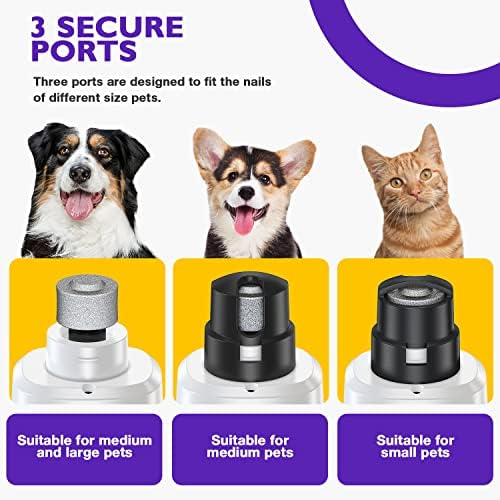 3 SECURE PORTS

Three ports are designed to fit the nails of different size pets.

Suitable for medium and large pets

Suitable for medium pets

Suitable for small pets