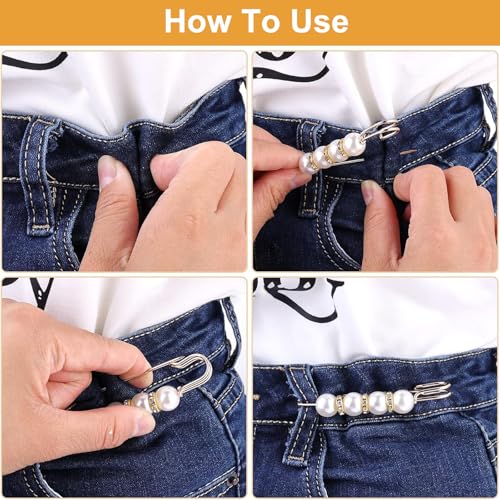 How To Use