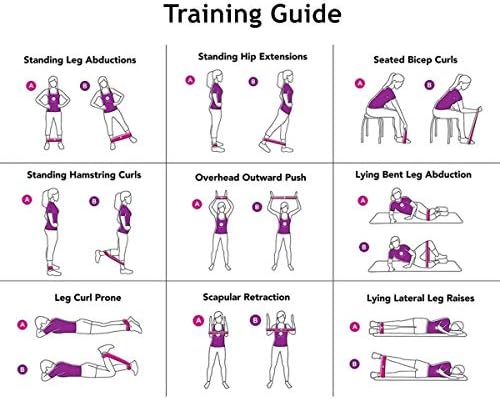 Training Guide

Standing Leg Abductions

A B

Standing Hip Extensions

A B

Seated Bicep Curls

A B

Standing Hamstring Curls

A B

Overhead Outward Push

A B

Lying Bent Leg Abduction

A

B

Leg Curl Prone

A

B

Scapular Retraction

A B

Lying Lateral Leg Raises

A

B