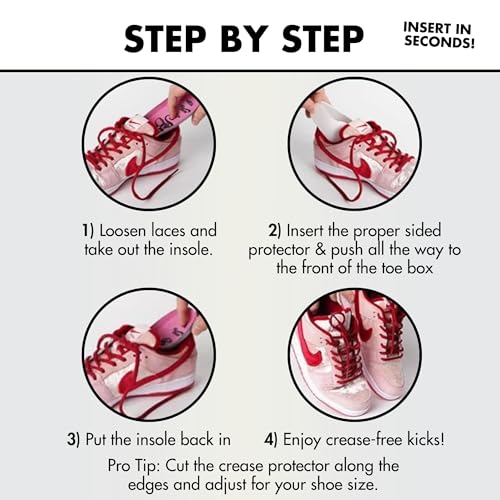 STEP BY STEP

INSERT IN SECONDS!

1) Loosen laces and take out the insole.

2) Insert the proper sided protector & push all the way to the front of the toe box

3) Put the insole back in

4) Enjoy crease-free kicks!

Pro Tip: Cut the crease protector along the edges and adjust for your shoe size.