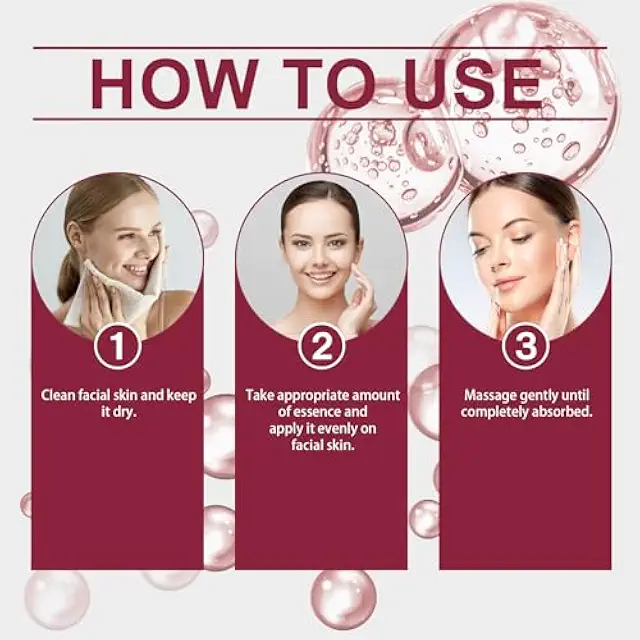 HOW TO USE

1

Clean facial skin and keep it dry.

2

Take appropriate amount of essence and apply it evenly on facial skin.

3

Massage gently until completely absorbed.