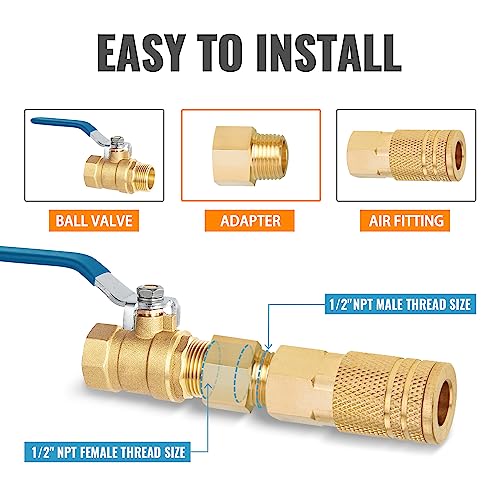 EASY TO INSTALL

BALL VALVE

ADAPTER

AIR FITTING

1/2" NPT MALE THREAD SIZE

1/2" NPT FEMALE THREAD SIZE