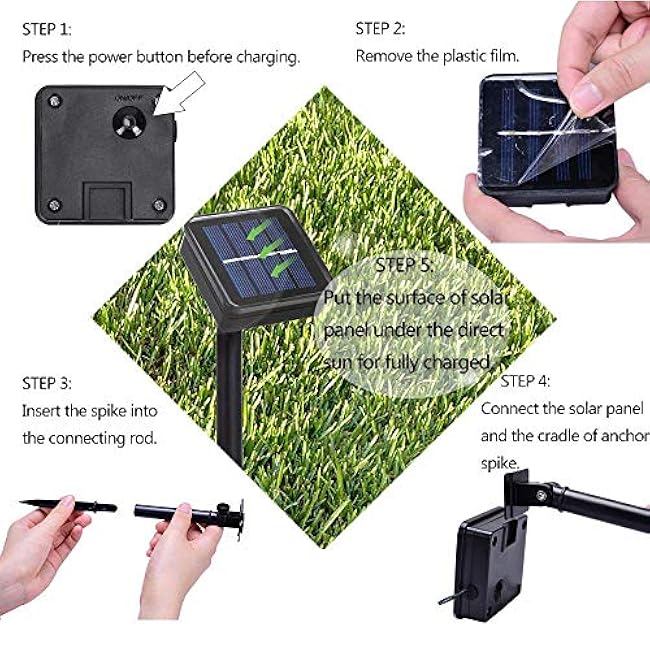 STEP 1:
Press the power button before charging.

ON/OFF

STEP 2:
Remove the plastic film.

STEP 5:
Put the surface of solar panel under the direct sun for fully charged.

STEP 3:
Insert the spike into the connecting rod.

STEP 4:
Connect the solar panel and the cradle of anchor spike.