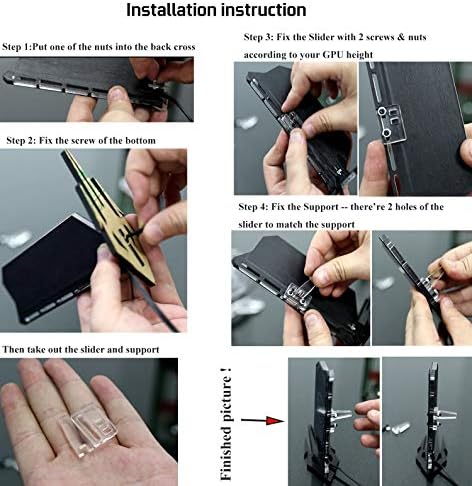 Installation instruction

Step 1:Put one of the nuts into the back cross

Step 2: Fix the screw of the bottom

Then take out the slider and support

Step 3: Fix the Slider with 2 screws & nuts according to your GPU height

Step 4: Fix the Support -- there're 2 holes of the slider to match the support

Finished picture !