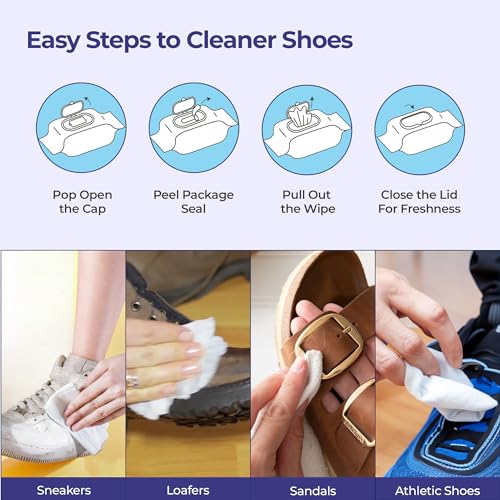 Easy Steps to Cleaner Shoes

Pop Open the Cap

Peel Package Seal

Pull Out the Wipe

Close the Lid For Freshness

Sneakers

Loafers

Sandals

Athletic Shoes