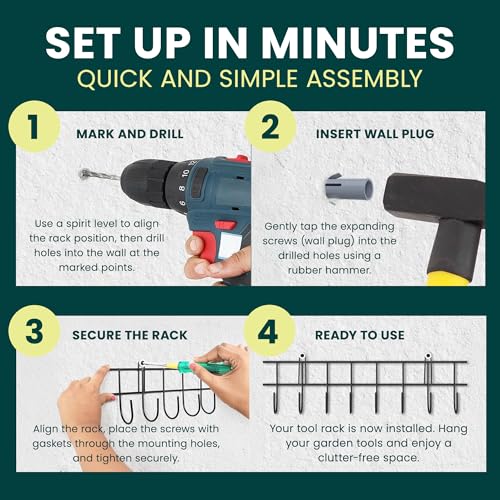 SET UP IN MINUTES
QUICK AND SIMPLE ASSEMBLY

1
MARK AND DRILL

12
10
8
6

Use a spirit level to align the rack position, then drill holes into the wall at the marked points.

2
INSERT WALL PLUG

Gently tap the expanding screws (wall plug) into the drilled holes using a rubber hammer.

3
SECURE THE RACK

Align the rack, place the screws with gaskets through the mounting holes, and tighten securely.

4
READY TO USE

Your tool rack is now installed. Hang your garden tools and enjoy a clutter-free space.