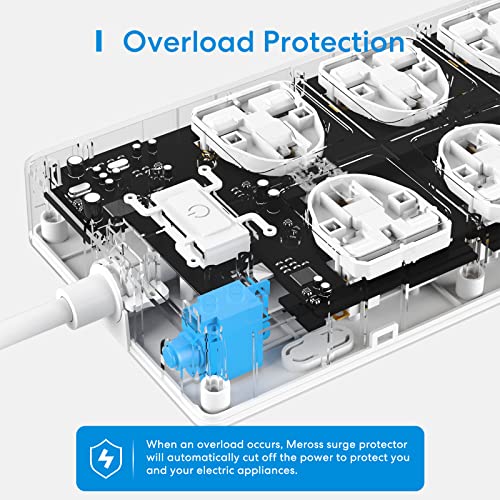 Overload Protection

When an overload occurs, Meross surge protector will automatically cut off the power to protect you and your electric appliances.