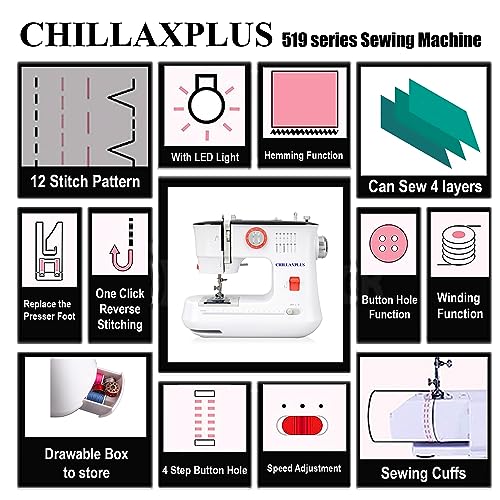 CHILLAXPLUS 519 series Sewing Machine

12 Stitch Pattern

With LED Light

Hemming Function

Can Sew 4 layers

Replace the Presser Foot

One Click Reverse Stitching

CHILLAXPLUS

Button Hole Function

Winding Function

Drawable Box to store

4 Step Button Hole

Speed Adjustment

Sewing Cuffs