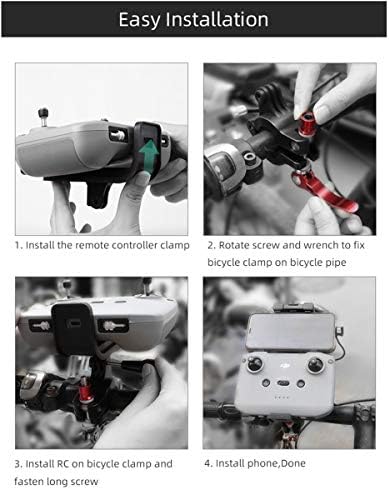 Easy Installation

1. Install the remote controller clamp

2. Rotate screw and wrench to fix bicycle clamp on bicycle pipe

3. Install RC on bicycle clamp and fasten long screw

4. Install phone,Done