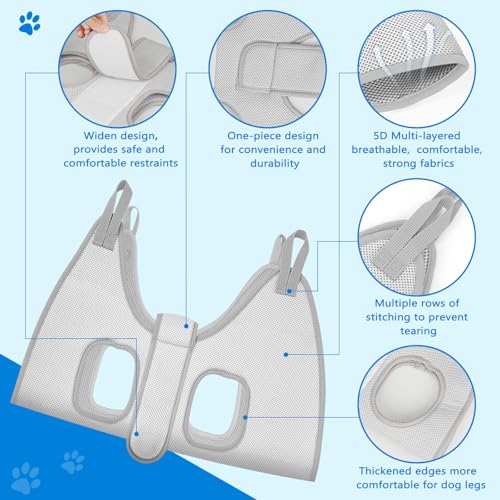 Widen design, provides safe and comfortable restraints

One-piece design for convenience and durability

5D Multi-layered breathable, comfortable, strong fabrics

Multiple rows of stitching to prevent tearing

Thickened edges more comfortable for dog legs