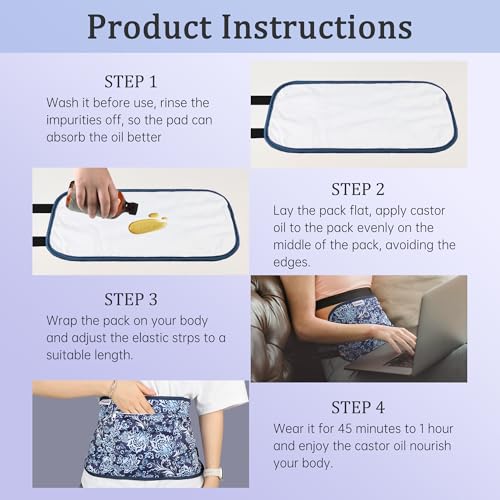 Product Instructions

STEP 1
Wash it before use, rinse the impurities off, so the pad can absorb the oil better

STEP 2
Lay the pack flat, apply castor oil to the pack evenly on the middle of the pack, avoiding the edges.

STEP 3
Wrap the pack on your body and adjust the elastic strps to a suitable length.

STEP 4
Wear it for 45 minutes to 1 hour and enjoy the castor oil nourish your body.