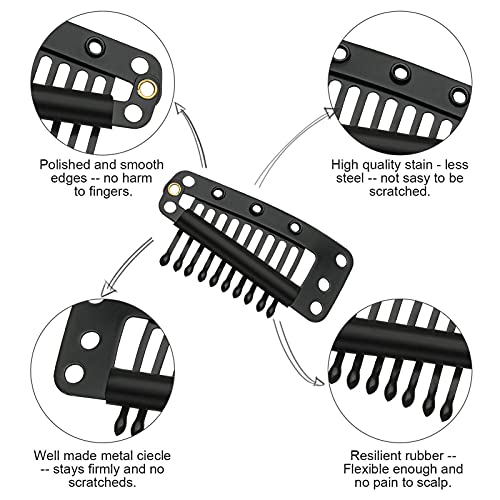 Polished and smooth edges -- no harm to fingers.

High quality stain - less steel -- not sasy to be scratched.

Well made metal ciecle -- stays firmly and no scratcheds.

Resilient rubber -- Flexible enough and no pain to scalp.