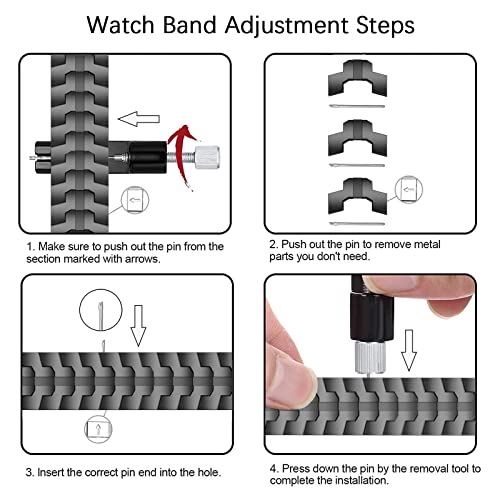 Watch Band Adjustment Steps

1. Make sure to push out the pin from the section marked with arrows.

2. Push out the pin to remove metal parts you don't need.

3. Insert the correct pin end into the hole.

4. Press down the pin by the removal tool to complete the installation.