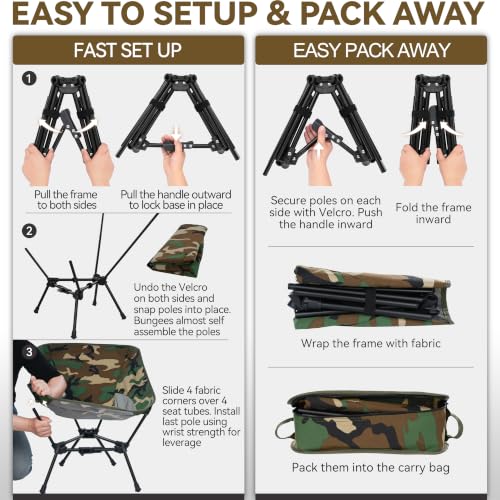 EASY TO SETUP & PACK AWAY

FAST SET UP

1

Pull the frame to both sides

Pull the handle outward to lock base in place

2

Undo the Velcro on both sides and snap poles into place. Bungees almost self assemble the poles

3

Slide 4 fabric corners over 4 seat tubes. Install last pole using wrist strength for leverage

EASY PACK AWAY

Secure poles on each side with Velcro. Push the handle inward

Fold the frame inward

Wrap the frame with fabric

Pack them into the carry bag