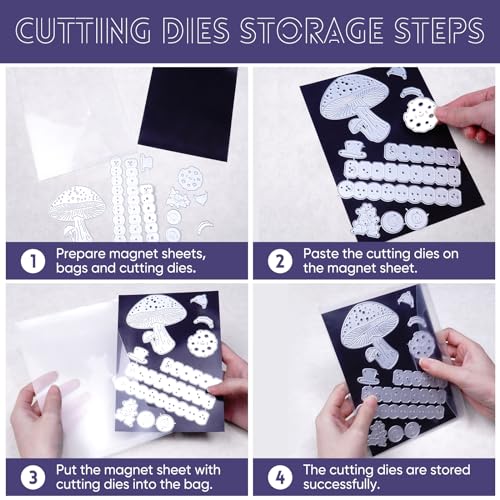 CUTTING DIES STORAGE STEPS

1 Prepare magnet sheets, bags and cutting dies.

2 Paste the cutting dies on the magnet sheet.

3 Put the magnet sheet with cutting dies into the bag.

4 The cutting dies are stored successfully.