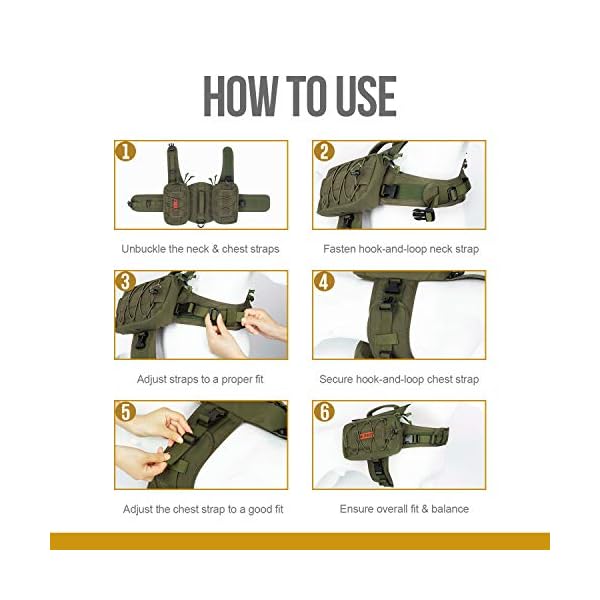 HOW TO USE

1

Unbuckle the neck & chest straps

2

Fasten hook-and-loop neck strap

3

Adjust straps to a proper fit

4

Secure hook-and-loop chest strap

5

Adjust the chest strap to a good fit

6

Ensure overall fit & balance