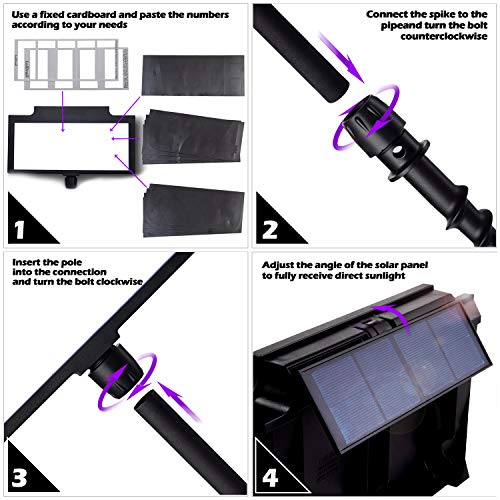 Use a fixed cardboard and paste the numbers according to your needs

1

Connect the spike to the pipeand turn the bolt counterclockwise

2

Insert the pole into the connection and turn the bolt clockwise

3

Adjust the angle of the solar panel to fully receive direct sunlight

4