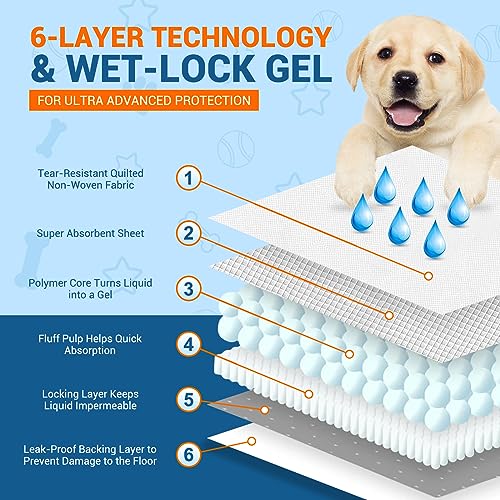 6-LAYER TECHNOLOGY
& WET-LOCK GEL

FOR ULTRA ADVANCED PROTECTION

Tear-Resistant Quilted Non-Woven Fabric

1

Super Absorbent Sheet

2

Polymer Core Turns Liquid into a Gel

3

Fluff Pulp Helps Quick Absorption

4

Locking Layer Keeps Liquid Impermeable

5

Leak-Proof Backing Layer to Prevent Damage to the Floor

6